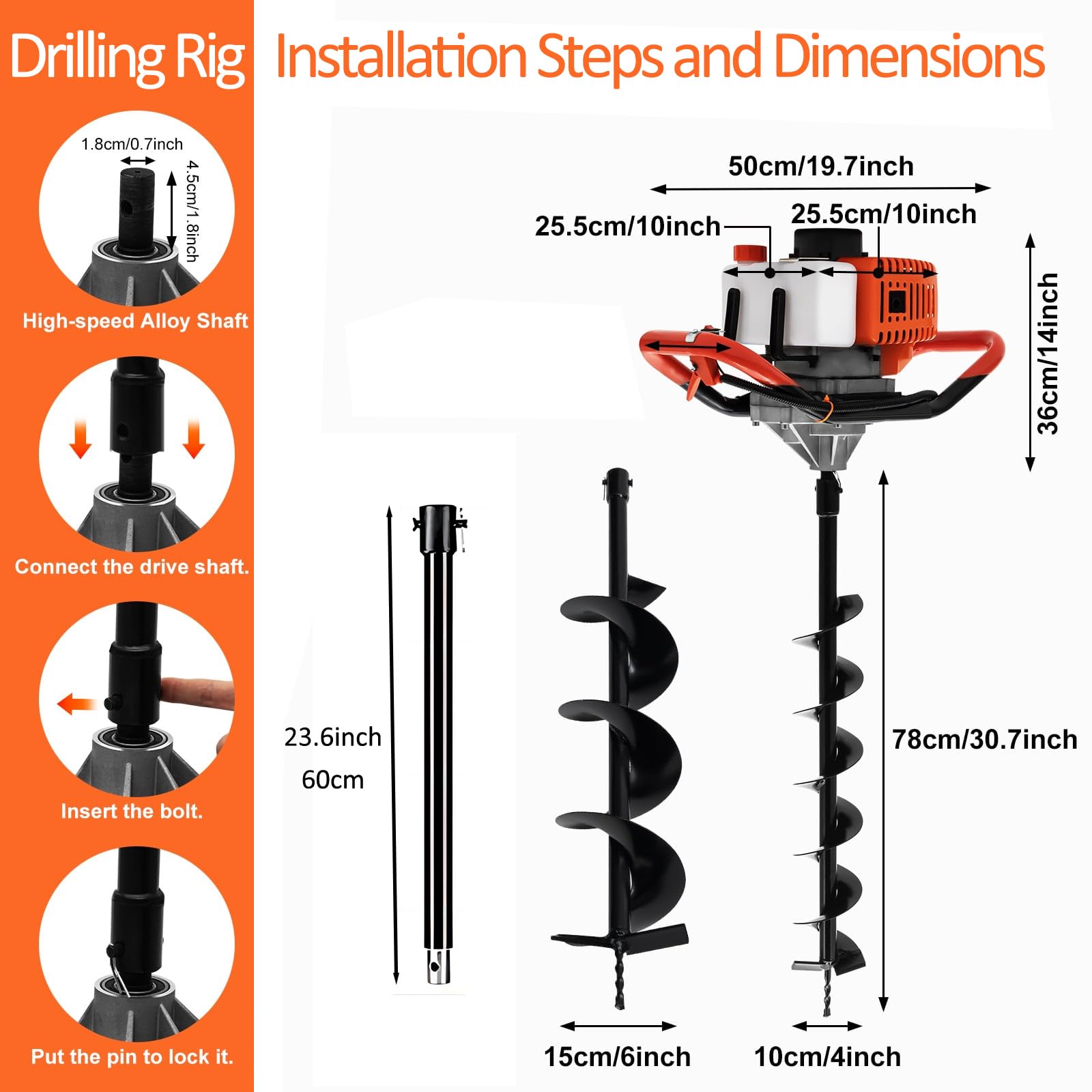 Drilling Rig Installation Steps and Dimensions

1.8cm/0.7inch
4.5cm/1.8inch
High-speed Alloy Shaft

Connect the drive shaft.

Insert the bolt.

Put the pin to lock it.

50cm/19.7inch
25.5cm/10inch
25.5cm/10inch
36cm/14inch

23.6inch
60cm

78cm/30.7inch

15cm/6inch
10cm/4inch