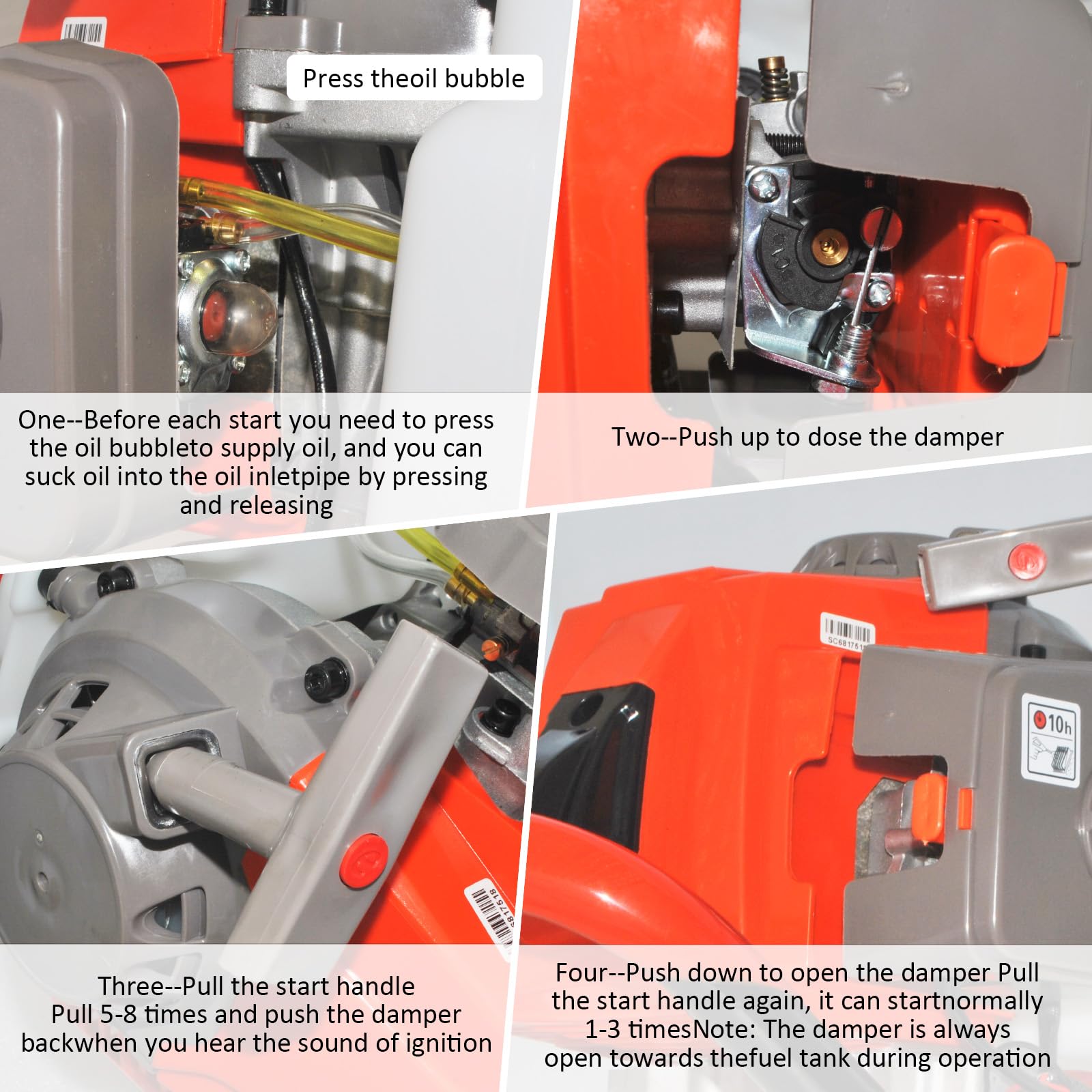 Press theoil bubble

One--Before each start you need to press the oil bubbleto supply oil, and you can suck oil into the oil inletpipe by pressing and releasing

Two--Push up to dose the damper

SC681761

10h

Three--Pull the start handle
Pull 5-8 times and push the damper backwhen you hear the sound of ignition

Four--Push down to open the damper Pull the start handle again, it can startnormally 1-3 timesNote: The damper is always open towards thefuel tank during operation